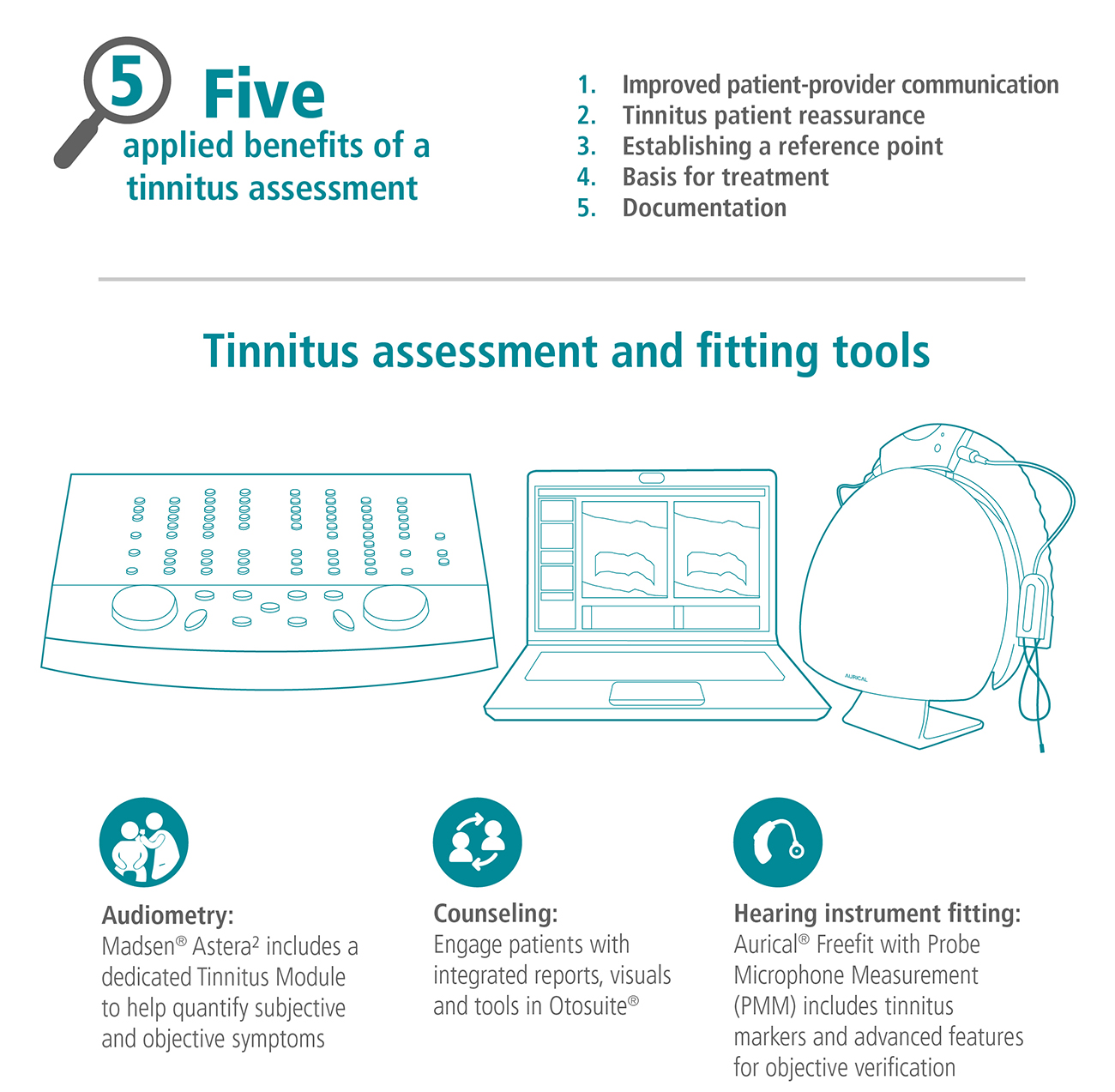 5 Five
applied benefits of a tinnitus assessment

1. Improved patient-provider communication
2. Tinnitus patient reassurance
3. Establishing a reference point
4. Basis for treatment
5. Documentation

Tinnitus assessment and fitting tools

AURICAL

Audiometry:
Madsen® Astera² includes a dedicated Tinnitus Module to help quantify subjective and objective symptoms

Counseling:
Engage patients with integrated reports, visuals and tools in Otosuite®

Hearing instrument fitting:
Aurical® Freefit with Probe Microphone Measurement (PMM) includes tinnitus markers and advanced features for objective verification